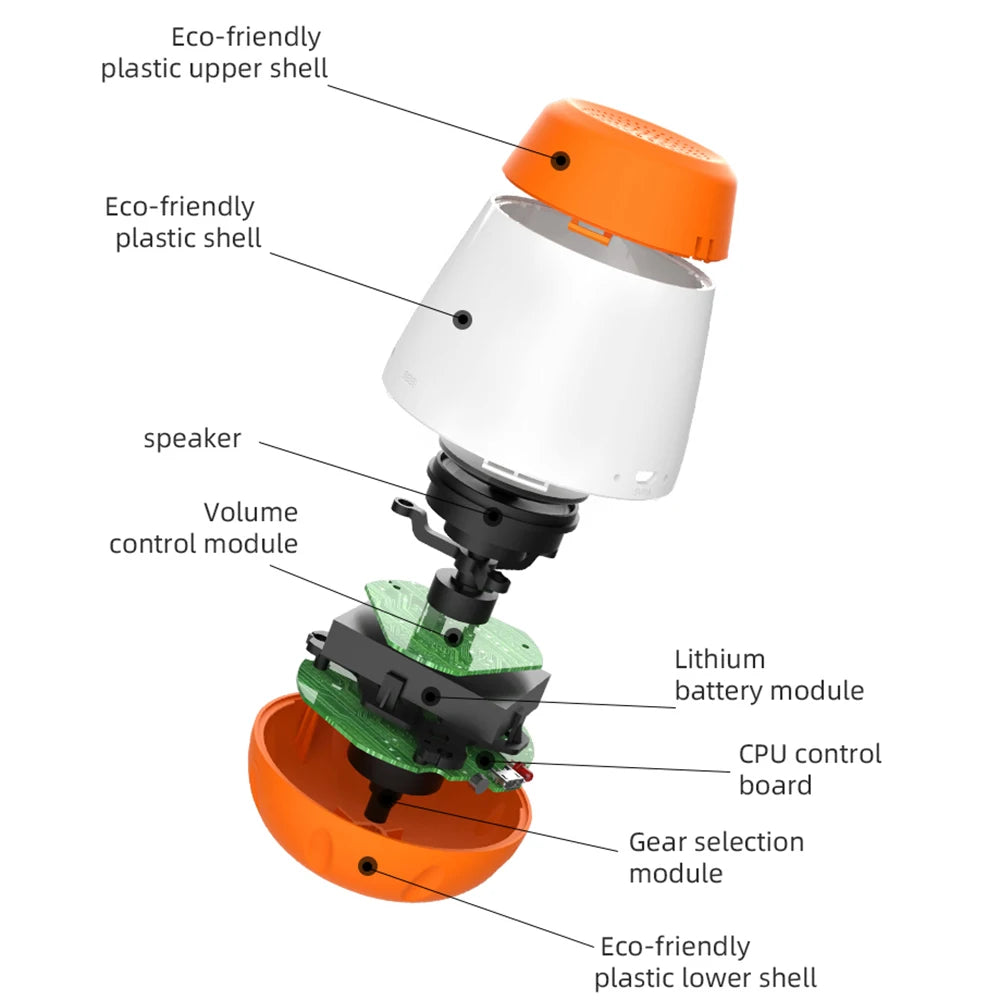 Eco-friendly plastic upper shell

Eco-friendly plastic shell

speaker

Volume control module

Lithium battery module

CPU control board

Gear selection module

Eco-friendly plastic lower shell